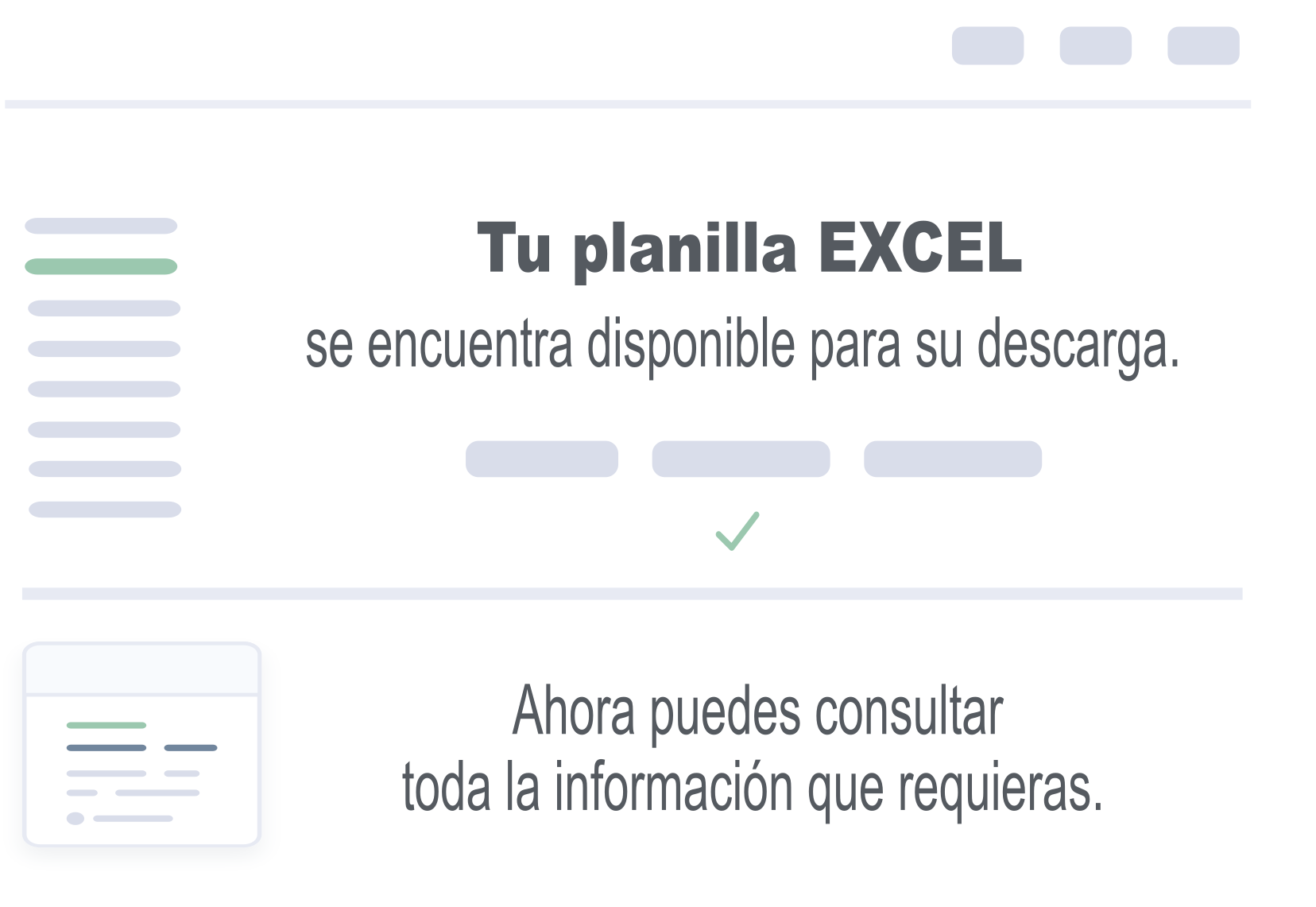 Tu planilla EXCEL
se encuentra disponible para su descarga.

Ahora puedes consultar
toda la información que requieras.